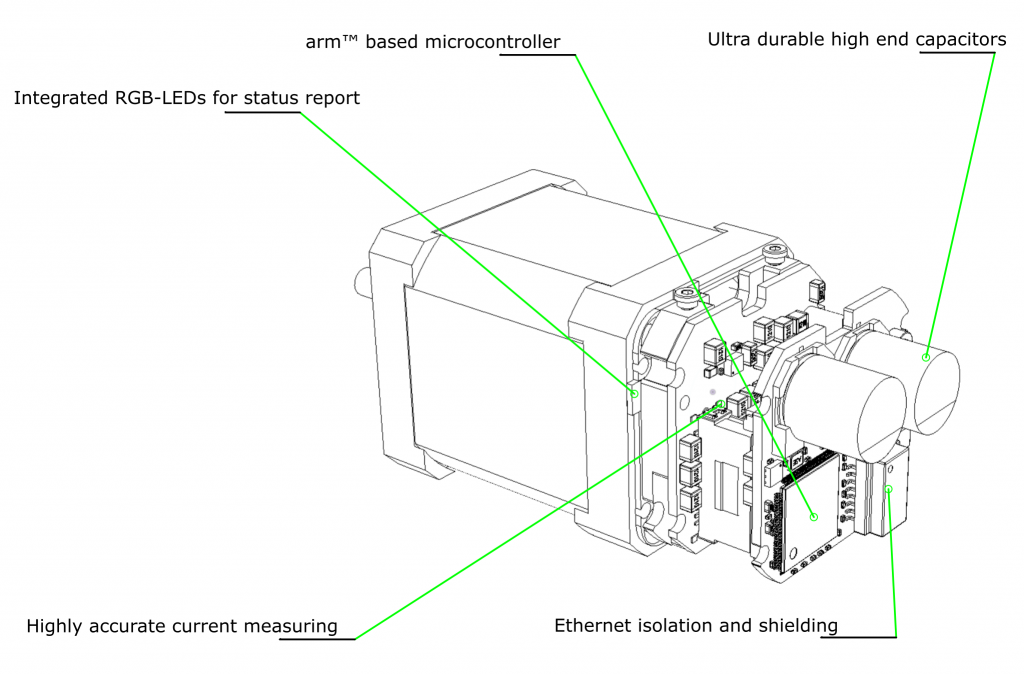 arm™ based microcontroller

Ultra durable high end capacitors

Integrated RGB-LEDs for status report

Highly accurate current measuring

Ethernet isolation and shielding